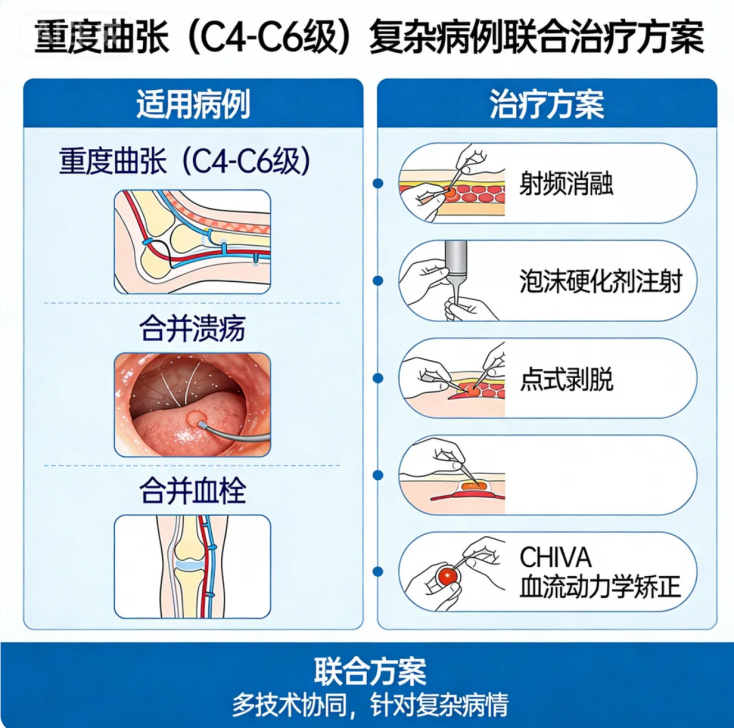 重度曲张（C4-C6级）复杂病例联合治疗方案

适用病例

重度曲张（C4-C6级）

合并溃疡

合并血栓

治疗方案

射频消融

泡沫硬化剂注射

点式剥脱

CHIVA
血流动力学矫正

联合方案
多技术协同，针对复杂病情